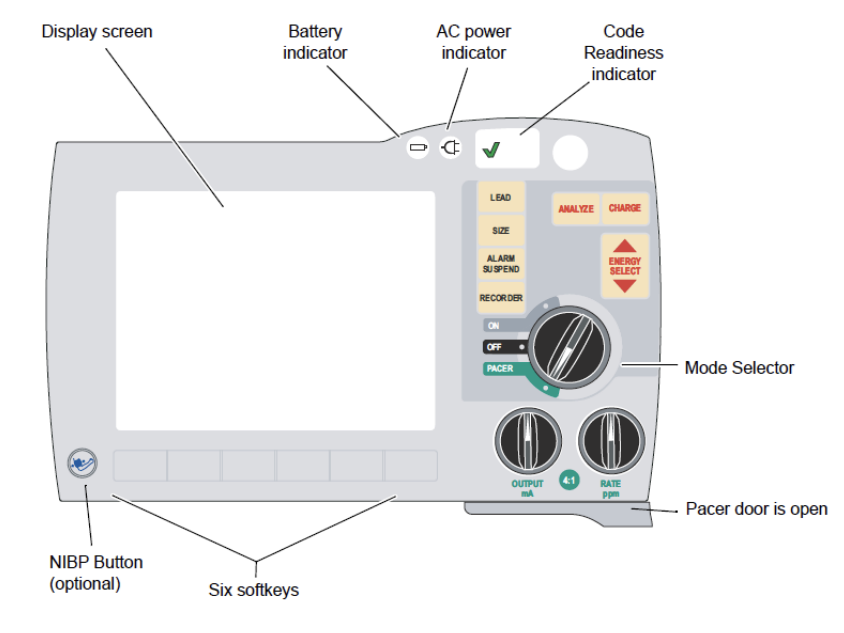 Display screen

Battery indicator

AC power indicator

Code Readiness indicator

LEAD

SIZE

ALARM SUSPEND

RECORDER

ANALYZE

CHARGE

ENERGY SELECT

ON

OFF

PACER

Mode Selector

OUTPUT mA

4:1

RATE ppm

Pacer door is open

NIBP Button (optional)

Six softkeys